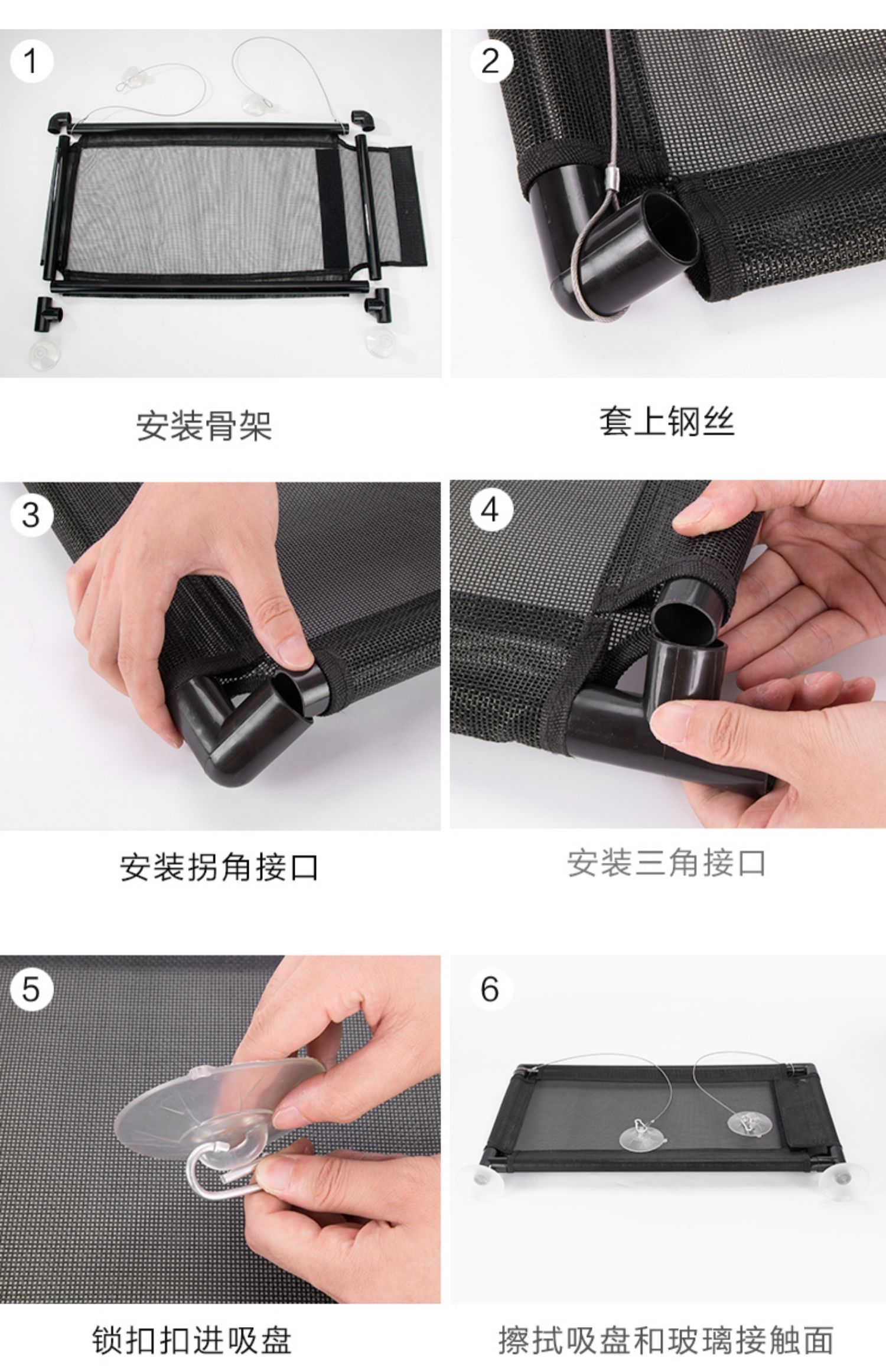 1

安装骨架

2

套上钢丝

3

安装拐角接口

4

安装三角接口

5

锁扣扣进吸盘

6

擦拭吸盘和玻璃接触面