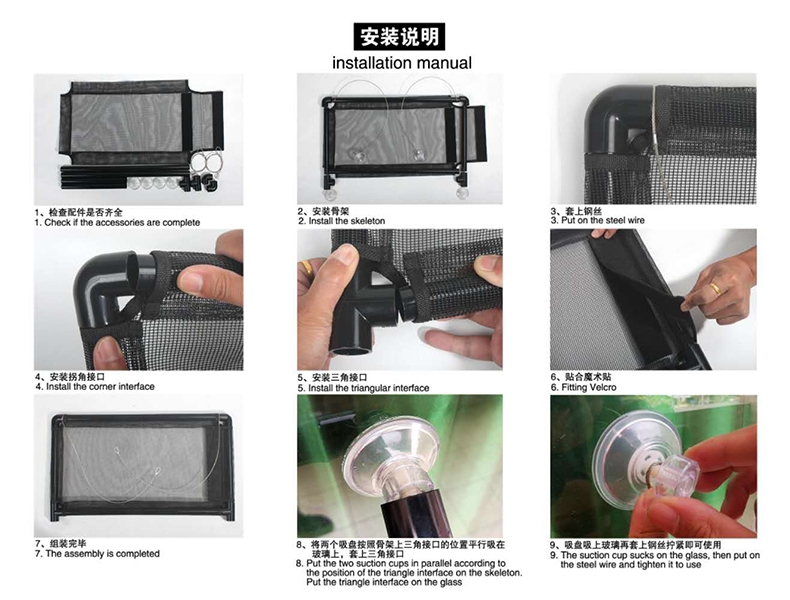 安装说明
installation manual

1、检查配件是否齐全
1. Check if the accessories are complete

2、安装骨架
2. Install the skeleton

3、套上钢丝
3. Put on the steel wire

4、安装拐角接口
4. Install the corner interface

5、安装三角接口
5. Install the triangular interface

6、贴合魔术贴
6. Fitting Velcro

7、组装完毕
7. The assembly is completed

8、将两个吸盘按照骨架上三角接口的位置平行吸在玻璃上，套上三角接口
8. Put the two suction cups in parallel according to the position of the triangle interface on the skeleton. Put the triangle interface on the glass

9、吸盘吸上玻璃再套上钢丝拧紧即可使用
9. The suction cup sucks on the glass, then put on the steel wire and tighten it to use