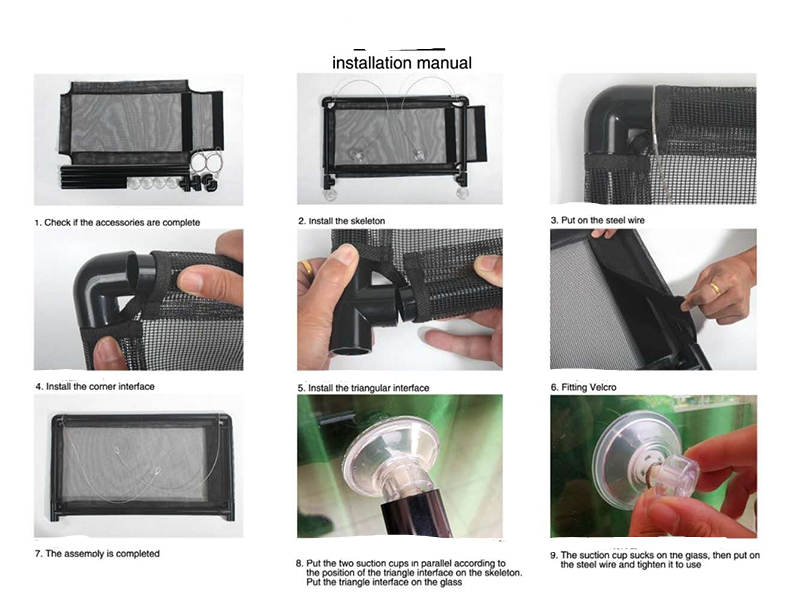 installation manual

1. Check if the accessories are complete

2. Install the skeleton

3. Put on the steel wire

4. Install the corner interface

5. Install the triangular interface

6. Fitting Velcro

7. The assemoly is completed

8. Put the two suction cups in parallel according to the position of the triangle interface on the skeleton. Put the triangle interface on the glass

9. The suction cup sucks on the glass, then put on the steel wire and tighten it to use